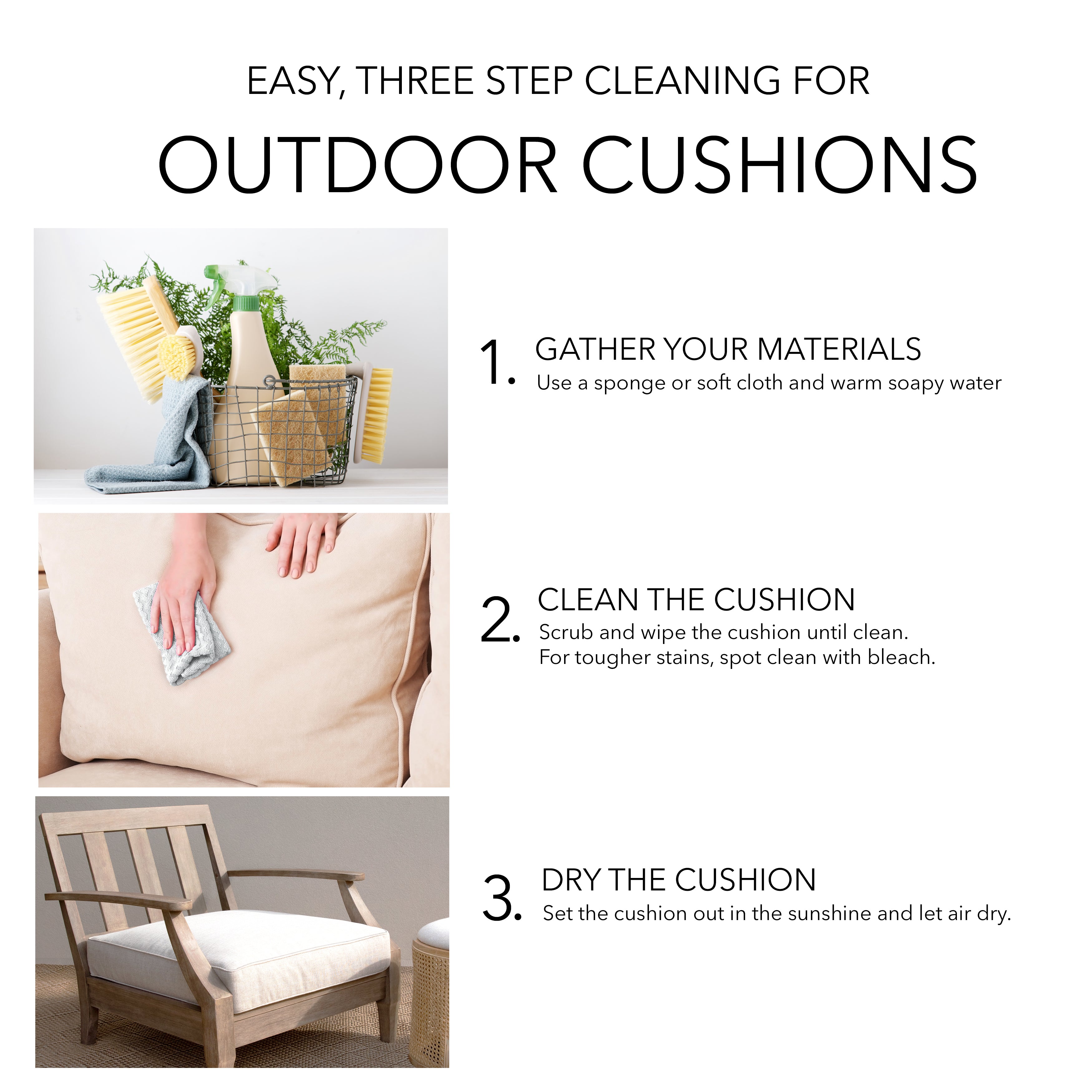 EASY, THREE STEP CLEANING FOR

OUTDOOR CUSHIONS

1. GATHER YOUR MATERIALS
Use a sponge or soft cloth and warm soapy water

2. CLEAN THE CUSHION
Scrub and wipe the cushion until clean.
For tougher stains, spot clean with bleach.

3. DRY THE CUSHION
Set the cushion out in the sunshine and let air dry.