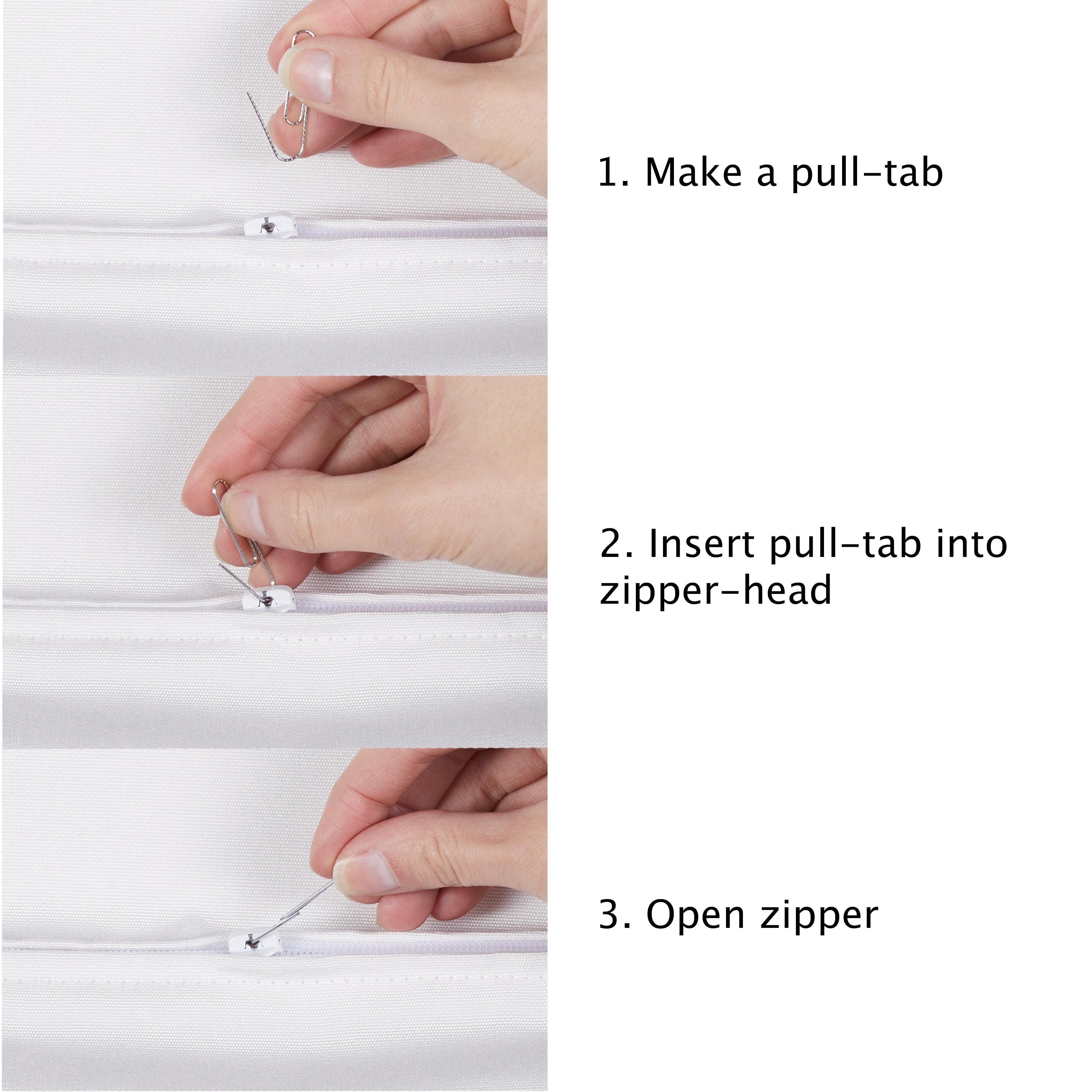 1. Make a pull-tab

2. Insert pull-tab into zipper-head

3. Open zipper