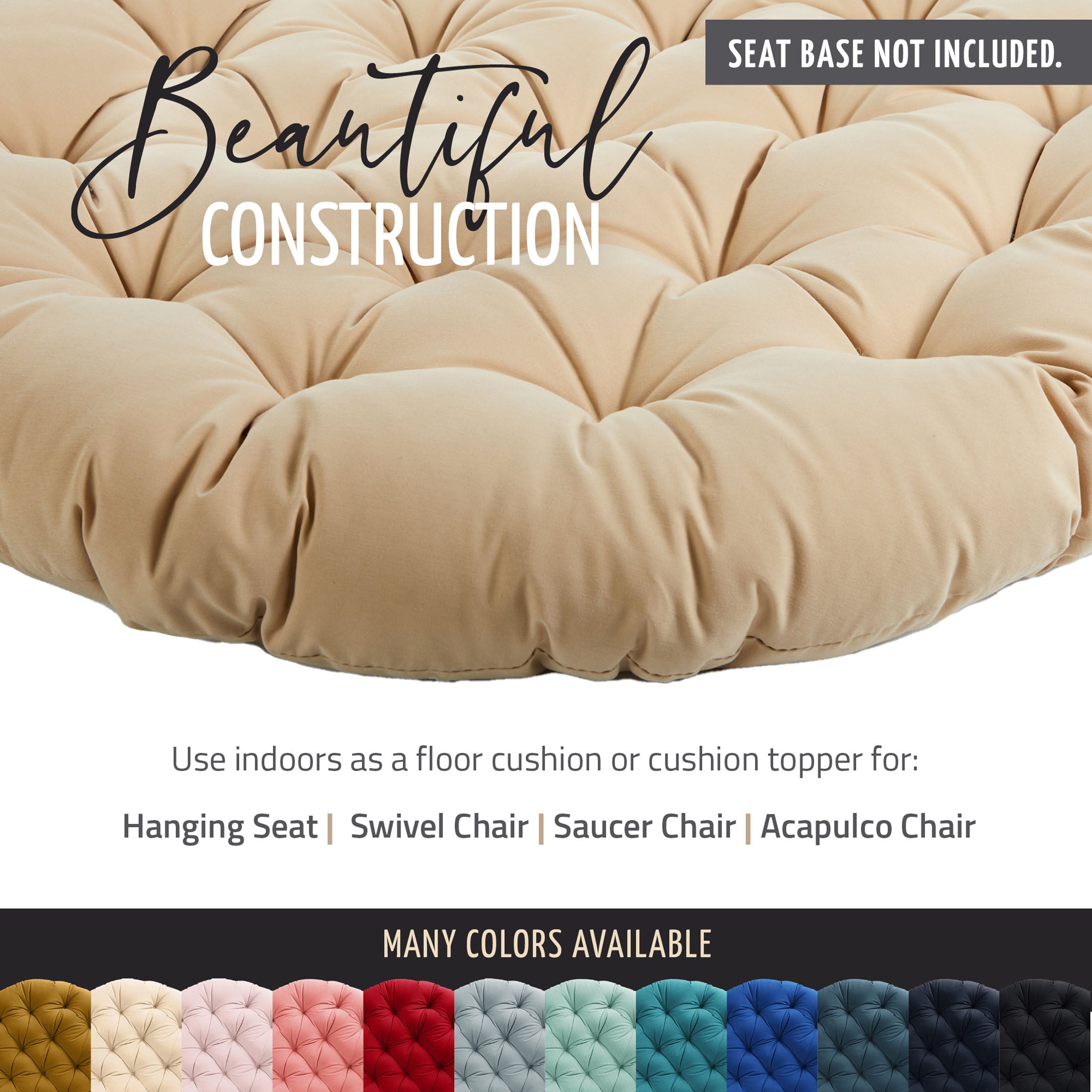 SEAT BASE NOT INCLUDED.

Beautiful
CONSTRUCTION

Use indoors as a floor cushion or cushion topper for:

Hanging Seat | Swivel Chair | Saucer Chair | Acapulco Chair

MANY COLORS AVAILABLE