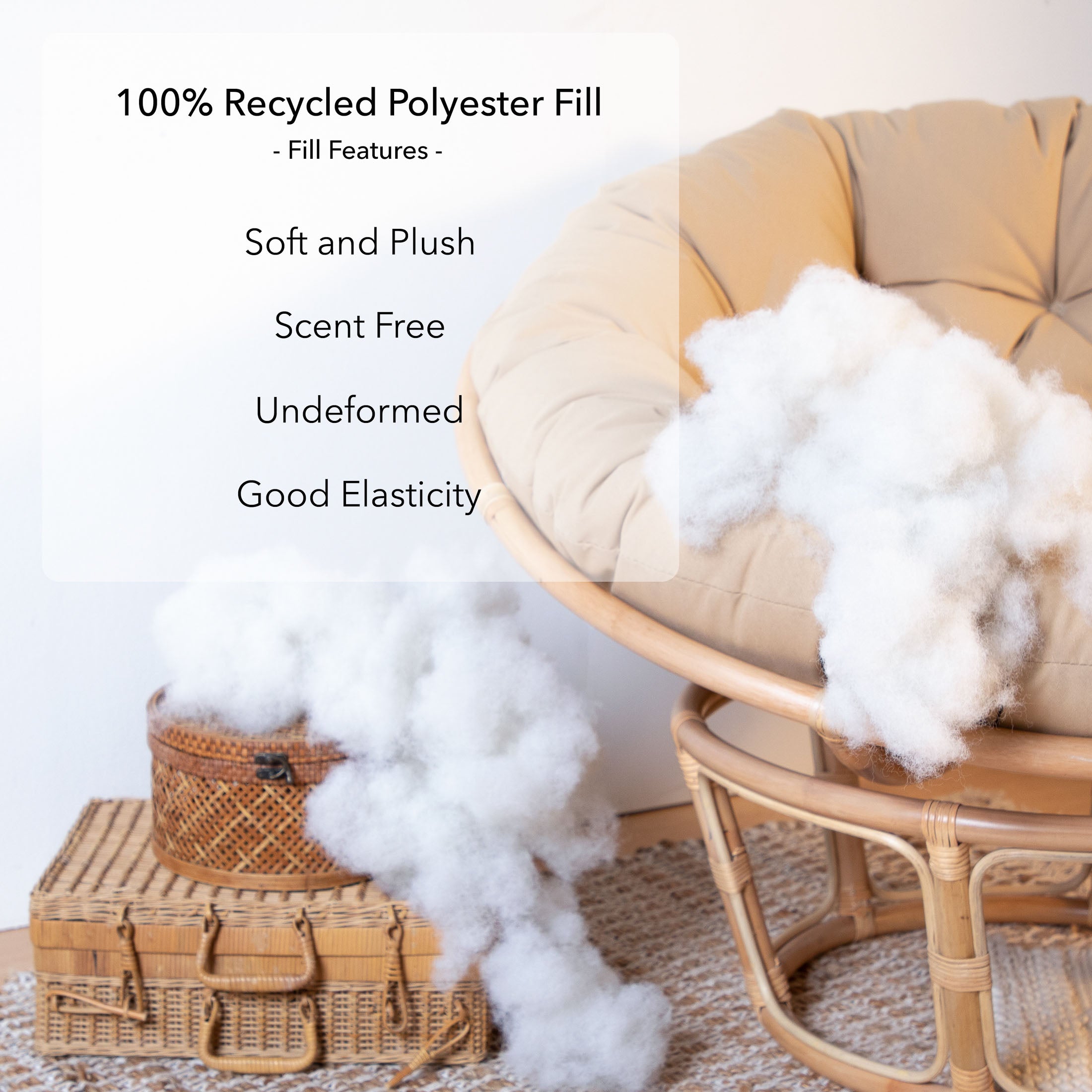 100% Recycled Polyester Fill
- Fill Features -

Soft and Plush

Scent Free

Undeformed

Good Elasticity