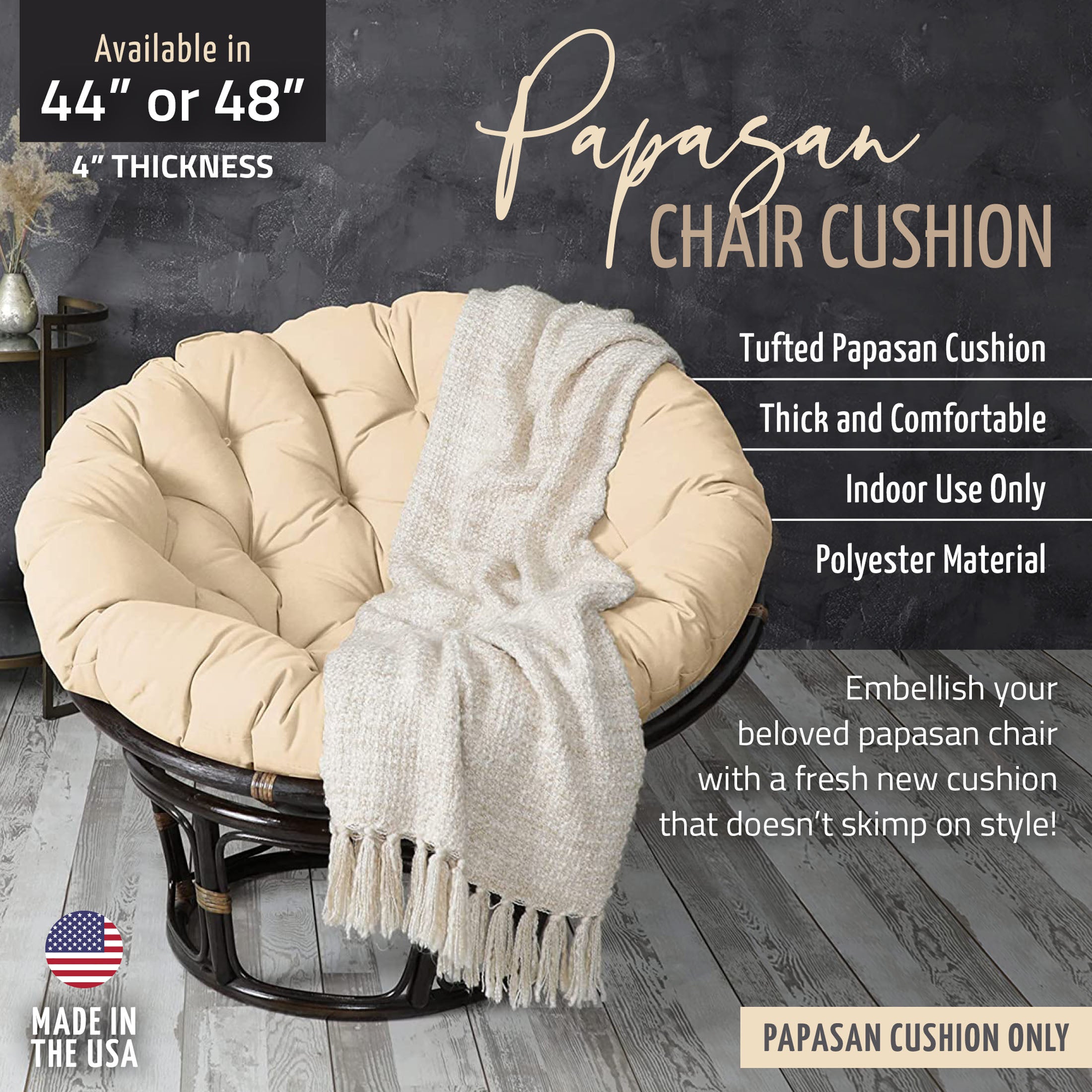 Available in
44" or 48"
4" THICKNESS

Papasan
CHAIR CUSHION

Tufted Papasan Cushion

Thick and Comfortable

Indoor Use Only

Polyester Material

Embellish your beloved papasan chair with a fresh new cushion that doesn't skimp on style!

MADE IN THE USA

PAPASAN CUSHION ONLY