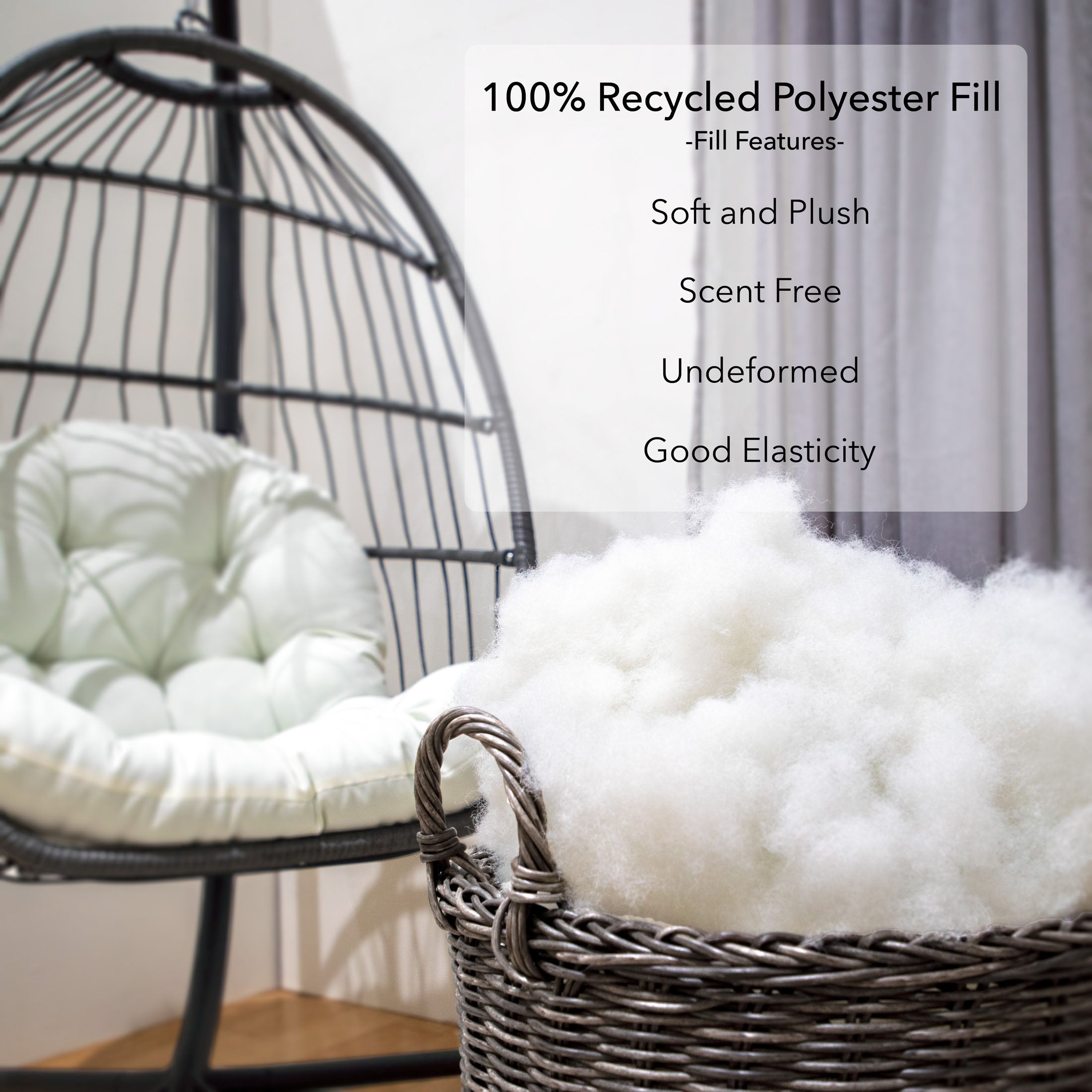 100% Recycled Polyester Fill
-Fill Features-

Soft and Plush

Scent Free

Undeformed

Good Elasticity